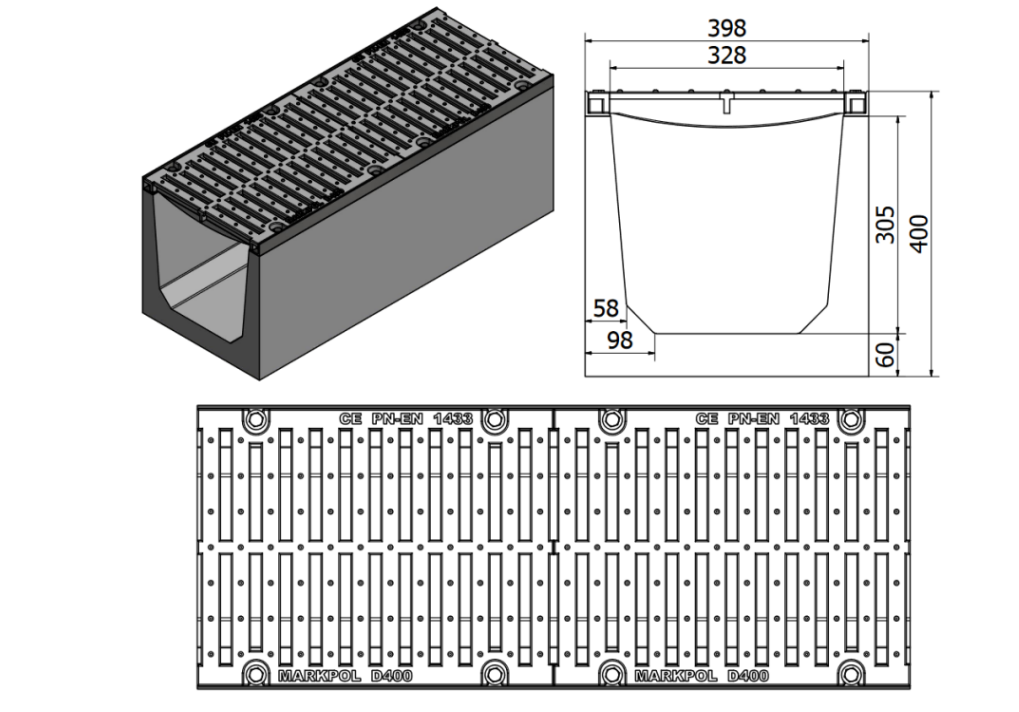 398
328
305
400
58
98
60

CE PN-EN 1433
CE PN-EN 1433
MARKPOL D400
MARKPOL D400